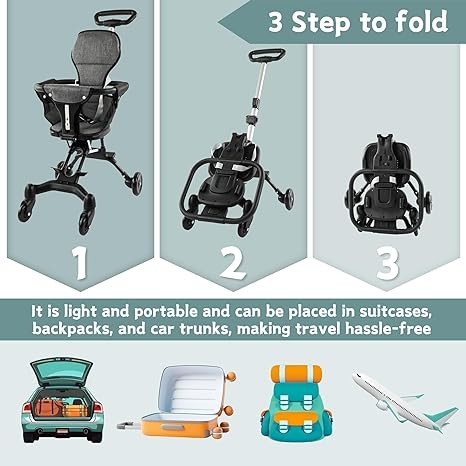 3 Step to fold

1

2

3

It is light and portable and can be placed in suitcases, backpacks, and car trunks, making travel hassle-free