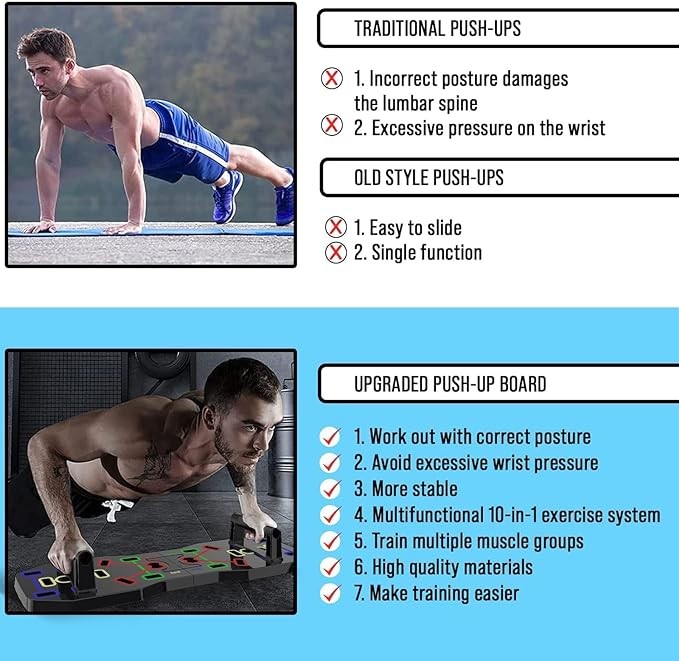 TRADITIONAL PUSH-UPS

1. Incorrect posture damages the lumbar spine
2. Excessive pressure on the wrist

OLD STYLE PUSH-UPS

1. Easy to slide
2. Single function

UPGRADED PUSH-UP BOARD

1. Work out with correct posture
2. Avoid excessive wrist pressure
3. More stable
4. Multifunctional 10-in-1 exercise system
5. Train multiple muscle groups
6. High quality materials
7. Make training easier