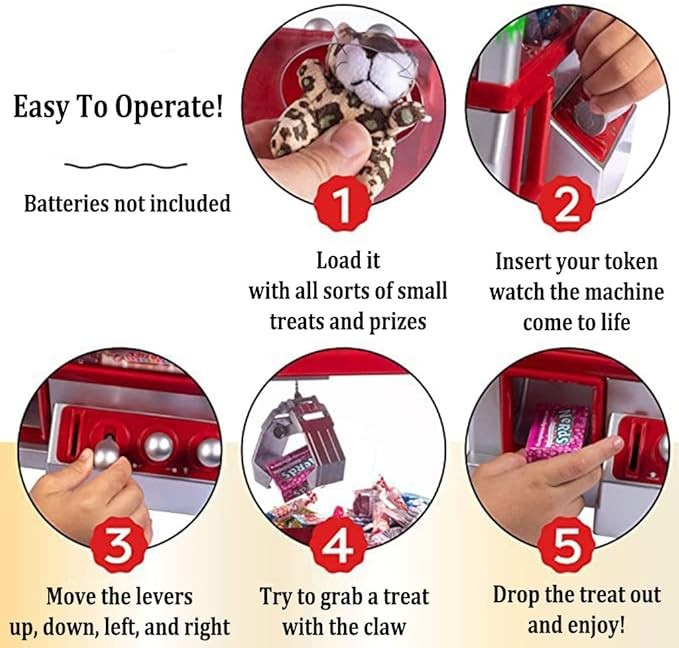 Easy To Operate!

Batteries not included

1

Load it with all sorts of small treats and prizes

2

Insert your token watch the machine come to life

3

Move the levers up, down, left, and right

4

Try to grab a treat with the claw

5

Drop the treat out and enjoy!