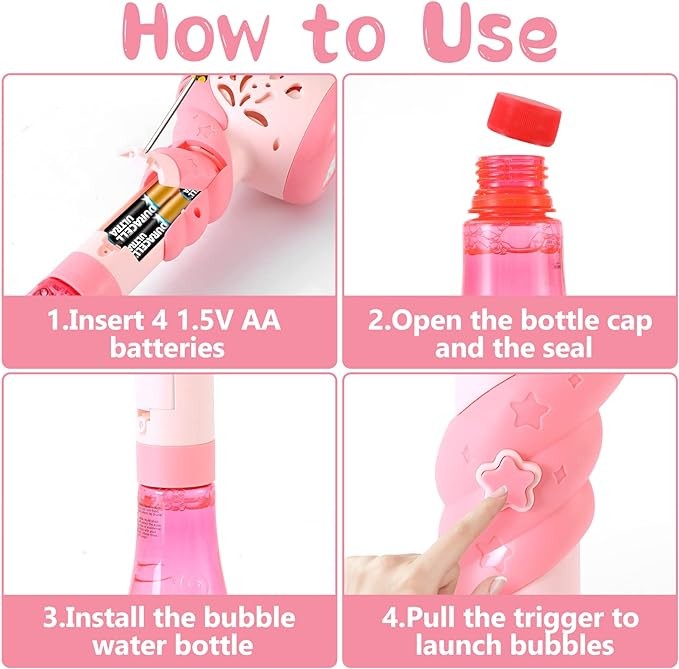 How to Use

DURACELL ULTRA
DURACELL ULTRA

1.Insert 4 1.5V AA batteries

2.Open the bottle cap and the seal

3.Install the bubble water bottle

4.Pull the trigger to launch bubbles