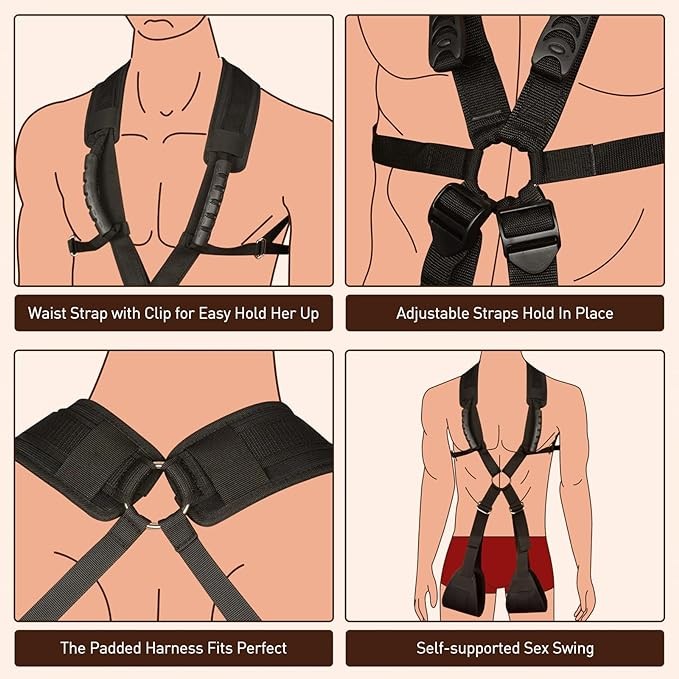 Waist Strap with Clip for Easy Hold Her Up

Adjustable Straps Hold In Place

The Padded Harness Fits Perfect

Self-supported Sex Swing