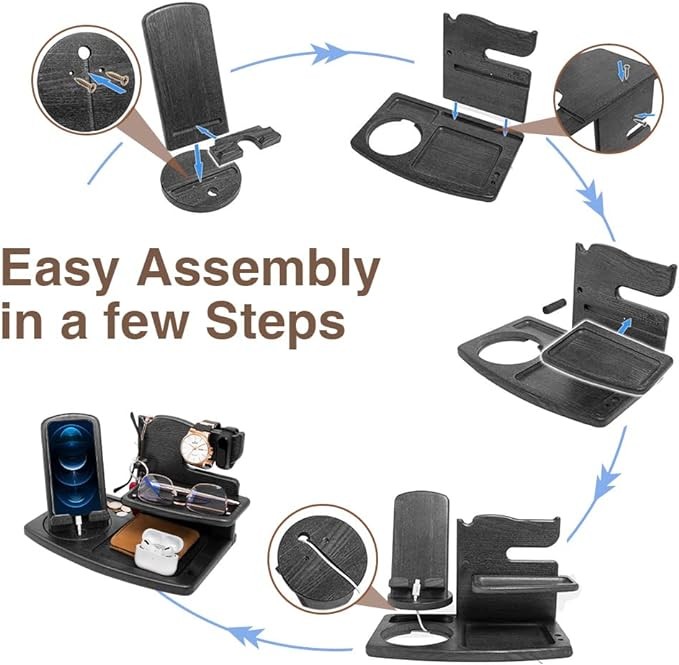 Easy Assembly in a few Steps