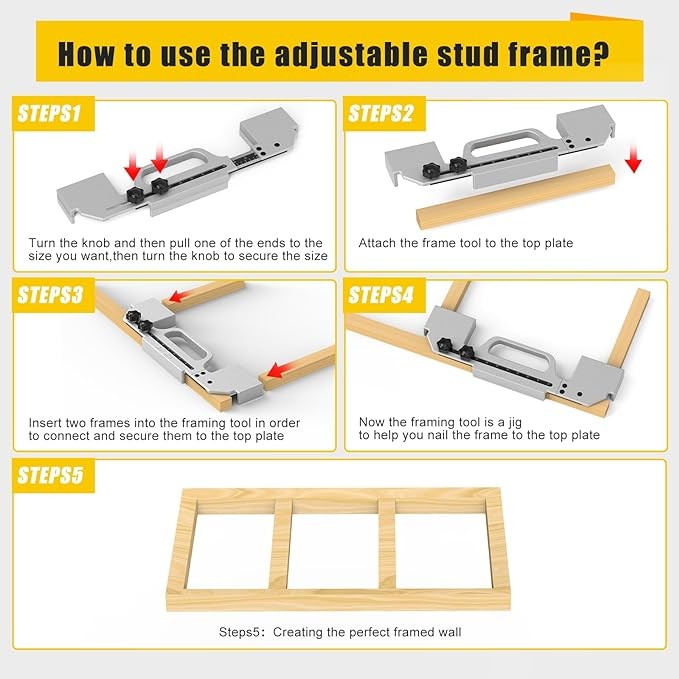 How to use the adjustable stud frame?

STEPS1

Turn the knob and then pull one of the ends to the size you want,then turn the knob to secure the size

STEPS2

Attach the frame tool to the top plate

STEPS3

Insert two frames into the framing tool in order to connect and secure them to the top plate

STEPS4

Now the framing tool is a jig to help you nail the frame to the top plate

STEPS5

Steps5: Creating the perfect framed wall