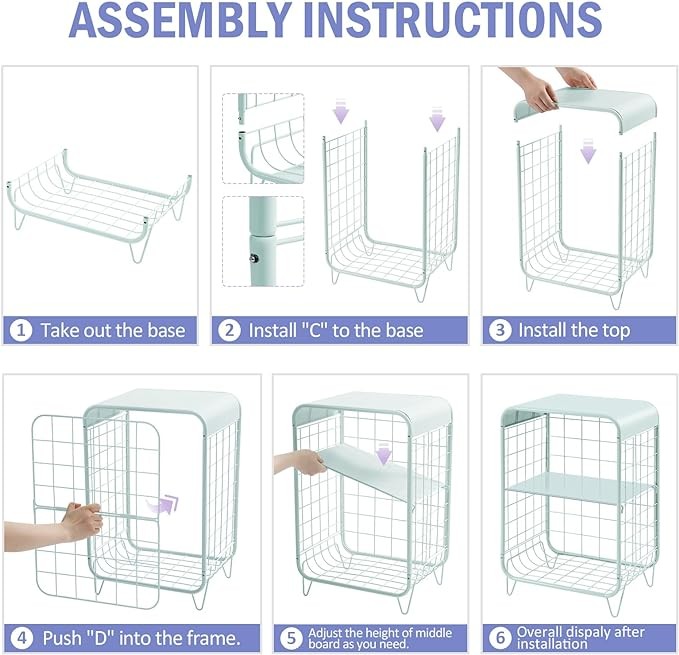 ASSEMBLY INSTRUCTIONS

1 Take out the base

2 Install "C" to the base

3 Install the top

4 Push "D" into the frame.

5 Adjust the height of middle board as you need.

6 Overall dispaly after installation