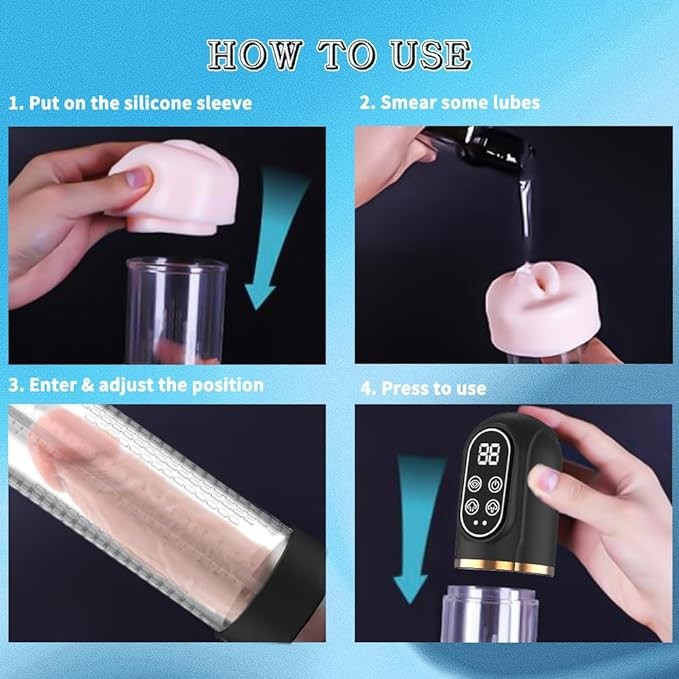 HOW TO USE

1. Put on the silicone sleeve

2. Smear some lubes

3. Enter & adjust the position

4. Press to use

88